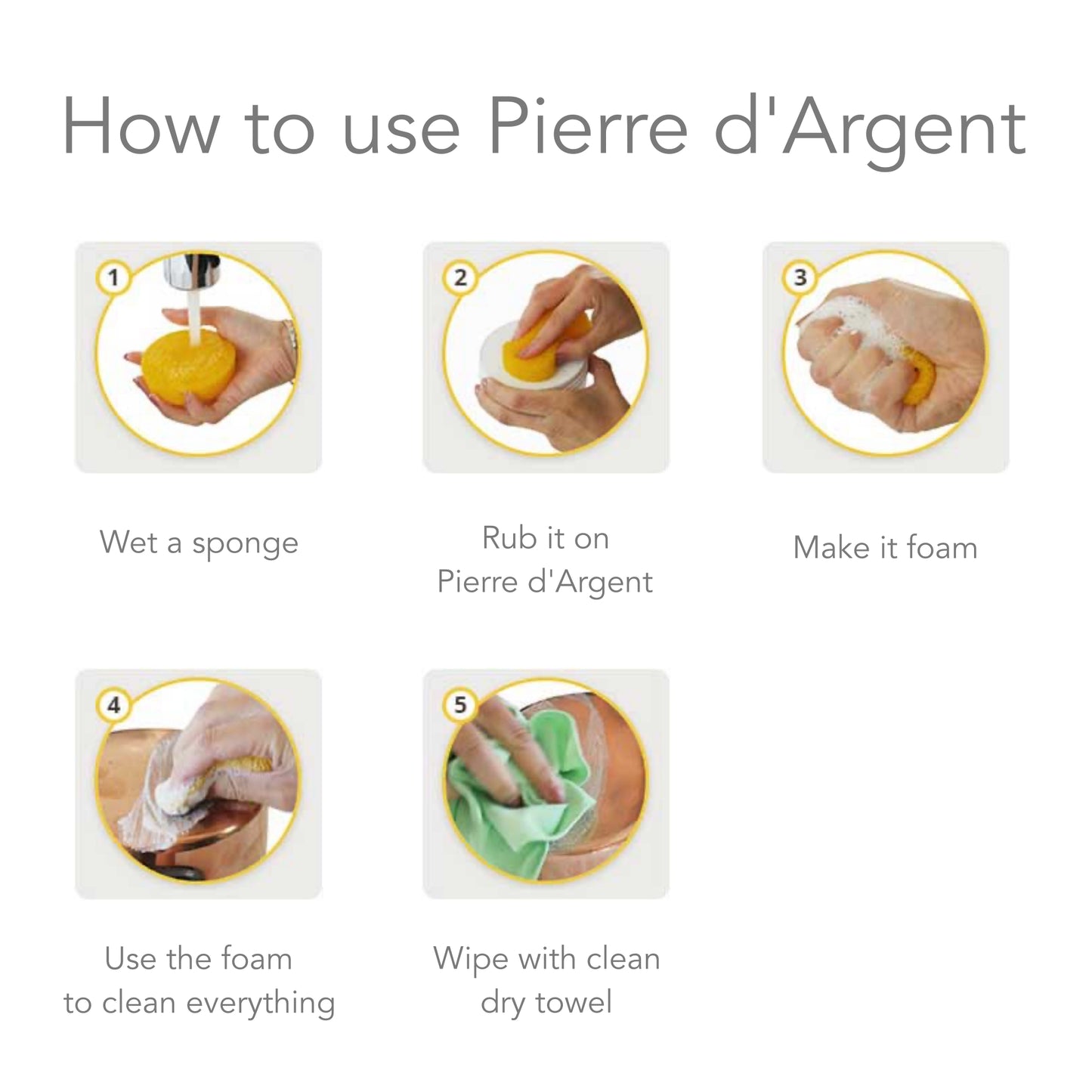 How to use Pierre d'Argent

1

Wet a sponge

2

Rub it on Pierre d'Argent

3

Make it foam

4

Use the foam to clean everything

5

Wipe with clean dry towel